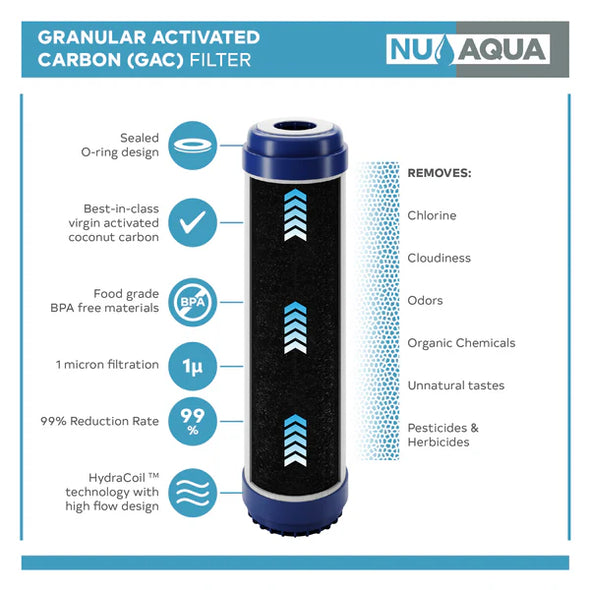 GRANULAR ACTIVATED CARBON (GAC) FILTER

NU AQUA

Sealed O-ring design

Best-in-class virgin activated coconut carbon

Food grade BPA free materials

BPA

1 micron filtration

1µ

99% Reduction Rate

99 %

HydraCoil ™ technology with high flow design

REMOVES:

Chlorine

Cloudiness

Odors

Organic Chemicals

Unnatural tastes

Pesticides & Herbicides