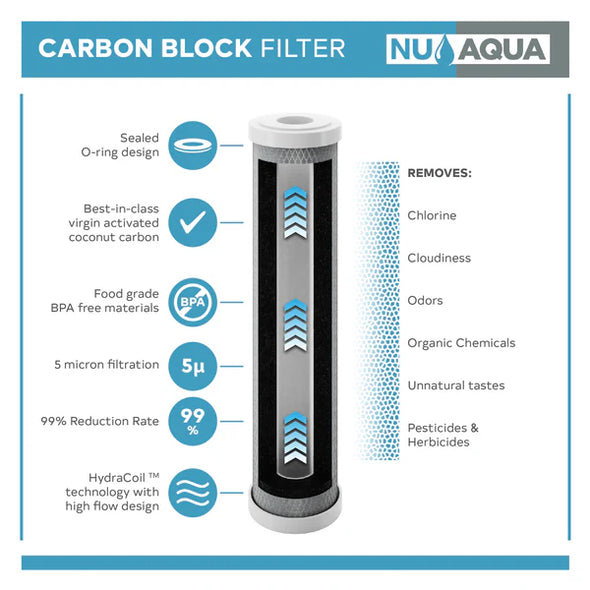 CARBON BLOCK FILTER

NU AQUA

Sealed O-ring design

Best-in-class virgin activated coconut carbon

Food grade BPA free materials

BPA

5 micron filtration

5µ

99% Reduction Rate

99 %

HydraCoil ™ technology with high flow design

REMOVES:

Chlorine

Cloudiness

Odors

Organic Chemicals

Unnatural tastes

Pesticides & Herbicides