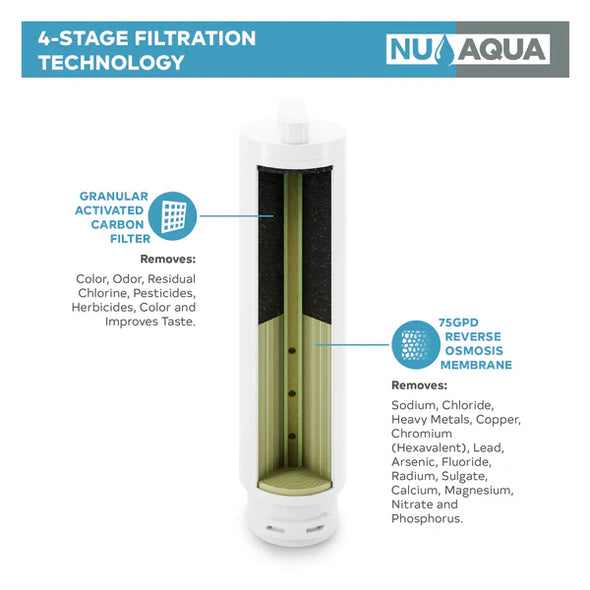 4-STAGE FILTRATION TECHNOLOGY

NU AQUA

GRANULAR ACTIVATED CARBON FILTER

Removes:

Color, Odor, Residual Chlorine, Pesticides, Herbicides, Color and Improves Taste.

75GPD REVERSE OSMOSIS MEMBRANE

Removes:

Sodium, Chloride, Heavy Metals, Copper, Chromium (Hexavalent), Lead, Arsenic, Fluoride, Radium, Sulgate, Calcium, Magnesium, Nitrate and Phosphorus.